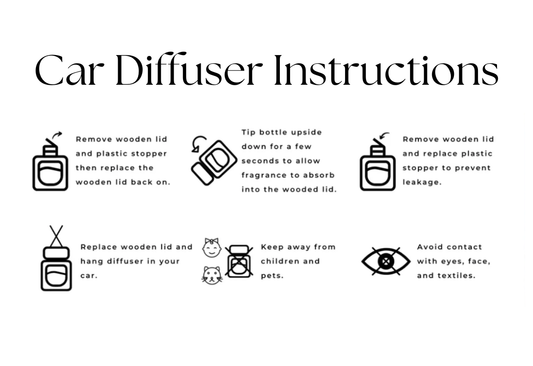 Car Diffuser Instructions

Remove wooden lid and plastic stopper then replace the wooden lid back on.

Tip bottle upside down for a few seconds to allow fragrance to absorb into the wooded lid.

Remove wooden lid and replace plastic stopper to prevent leakage.

Replace wooden lid and hang diffuser in your car.

Keep away from children and pets.

Avoid contact with eyes, face, and textiles.