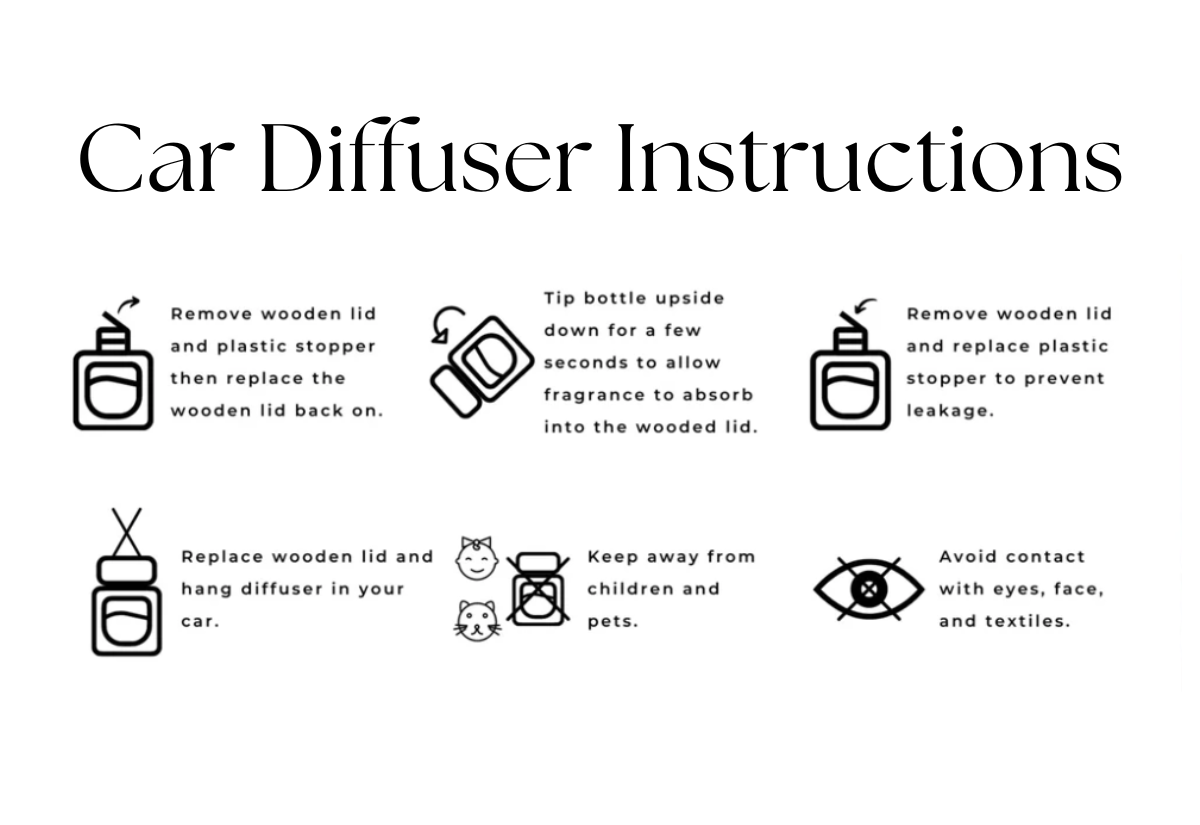 Car Diffuser Instructions

Remove wooden lid and plastic stopper then replace the wooden lid back on.

Tip bottle upside down for a few seconds to allow fragrance to absorb into the wooded lid.

Remove wooden lid and replace plastic stopper to prevent leakage.

Replace wooden lid and hang diffuser in your car.

Keep away from children and pets.

Avoid contact with eyes, face, and textiles.